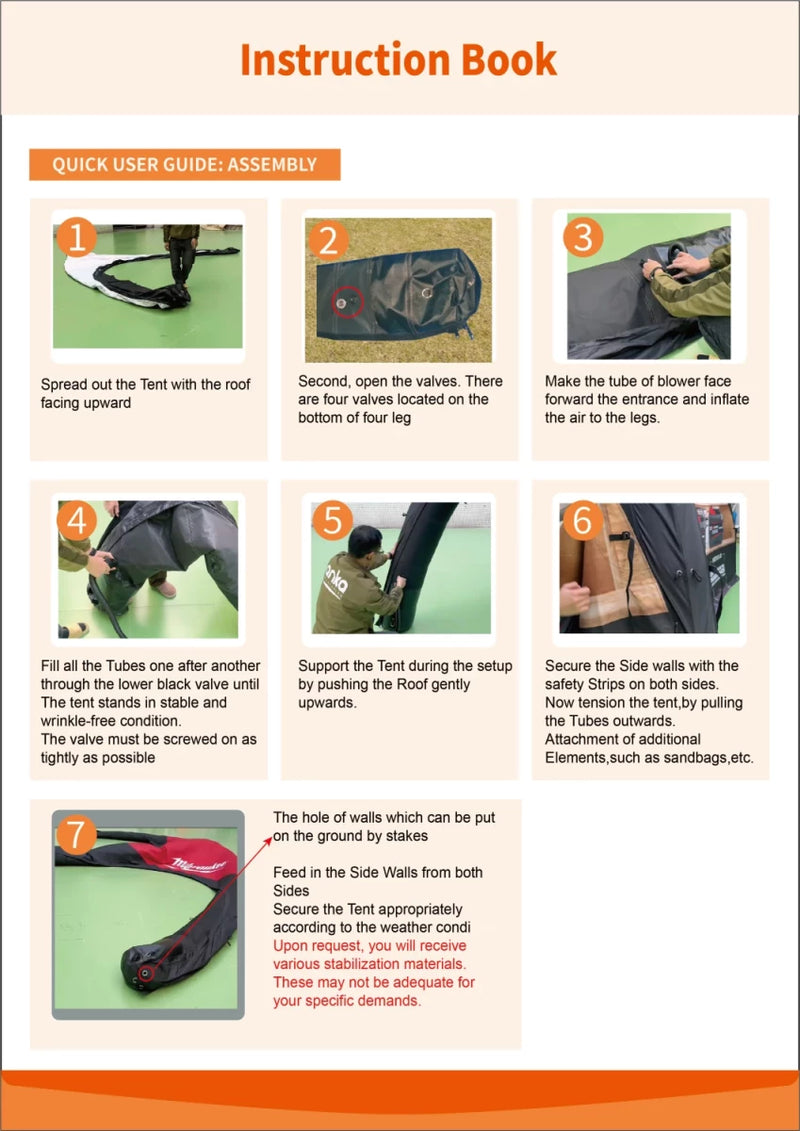 Instruction Book

QUICK USER GUIDE: ASSEMBLY

1

Spread out the Tent with the roof facing upward

2

Second, open the valves. There are four valves located on the bottom of four leg

3

Make the tube of blower face forward the entrance and inflate the air to the legs.

4

Fill all the Tubes one after another through the lower black valve until The tent stands in stable and wrinkle-free condition.
The valve must be screwed on as tightly as possible

5

Support the Tent during the setup by pushing the Roof gently upwards.

6

Secure the Side walls with the safety Strips on both sides.
Now tension the tent,by pulling the Tubes outwards.
Attachment of additional Elements,such as sandbags,etc.

7

The hole of walls which can be put on the ground by stakes

Feed in the Side Walls from both Sides
Secure the Tent appropriately according to the weather condi
Upon request, you will receive various stabilization materials. These may not be adequate for your specific demands.